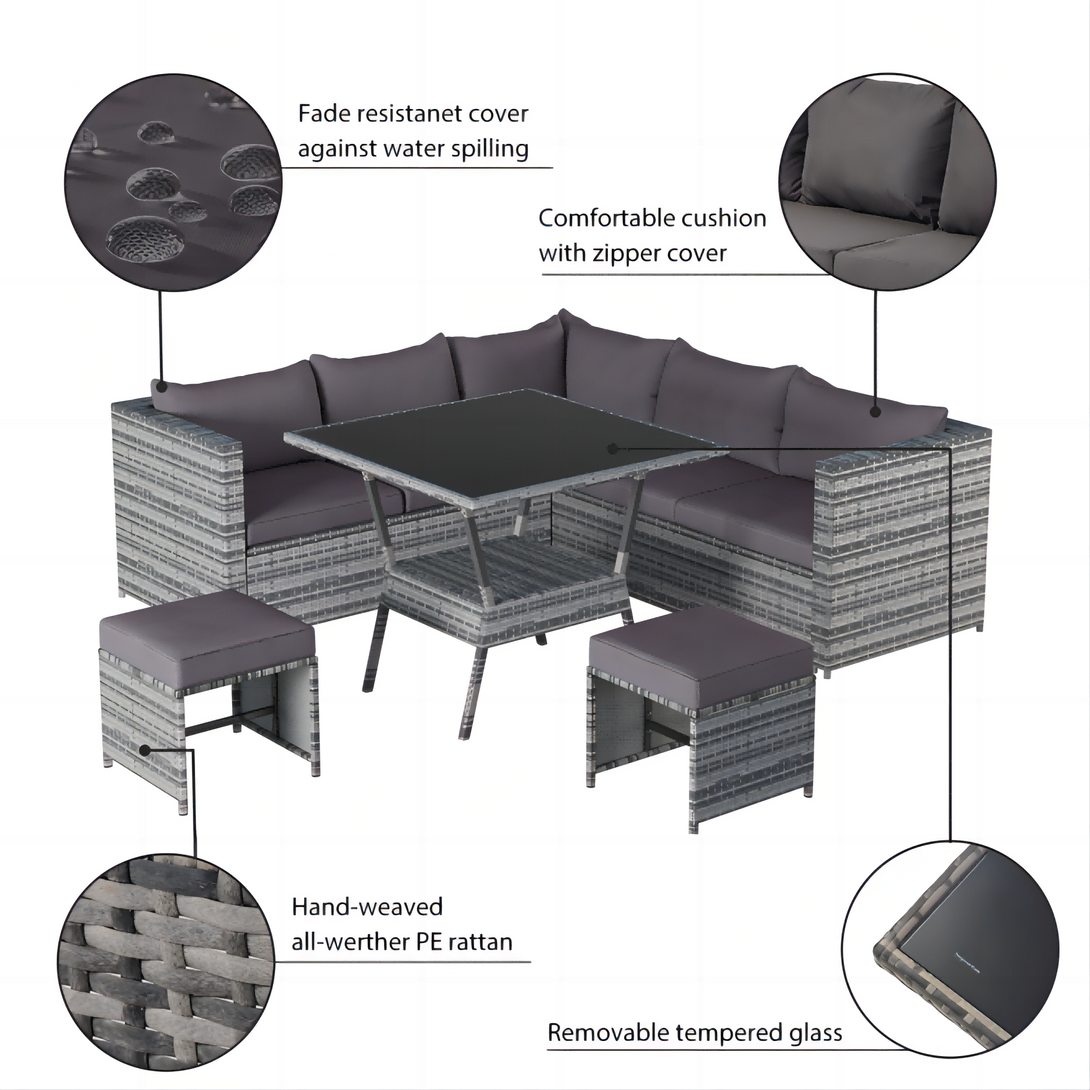 Fade resistanet cover against water spilling

Comfortable cushion with zipper cover

Hand-weaved all-werther PE rattan

Removable tempered glass